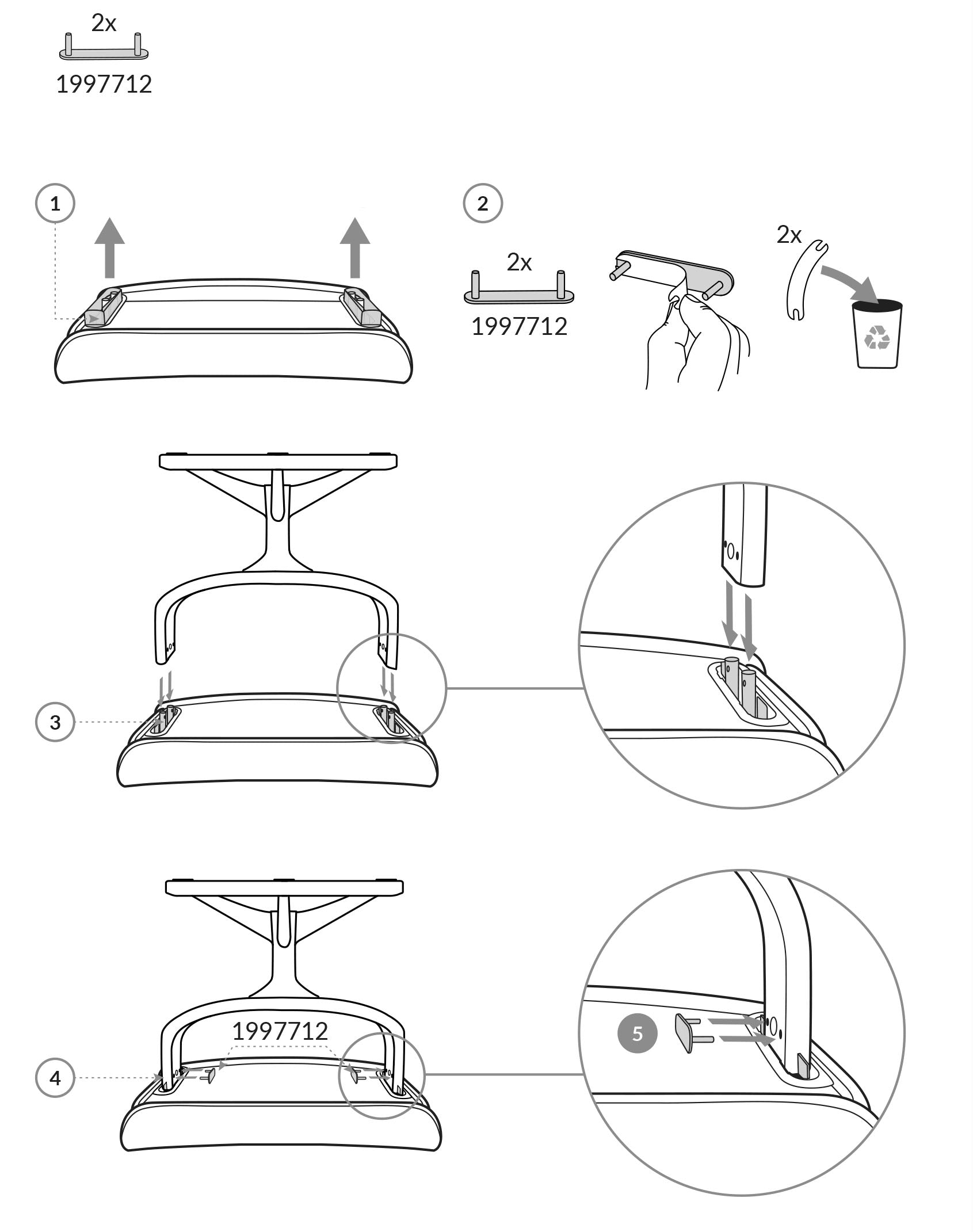 2x
1997712

1

2

2x
1997712

2x

3

4

1997712

5