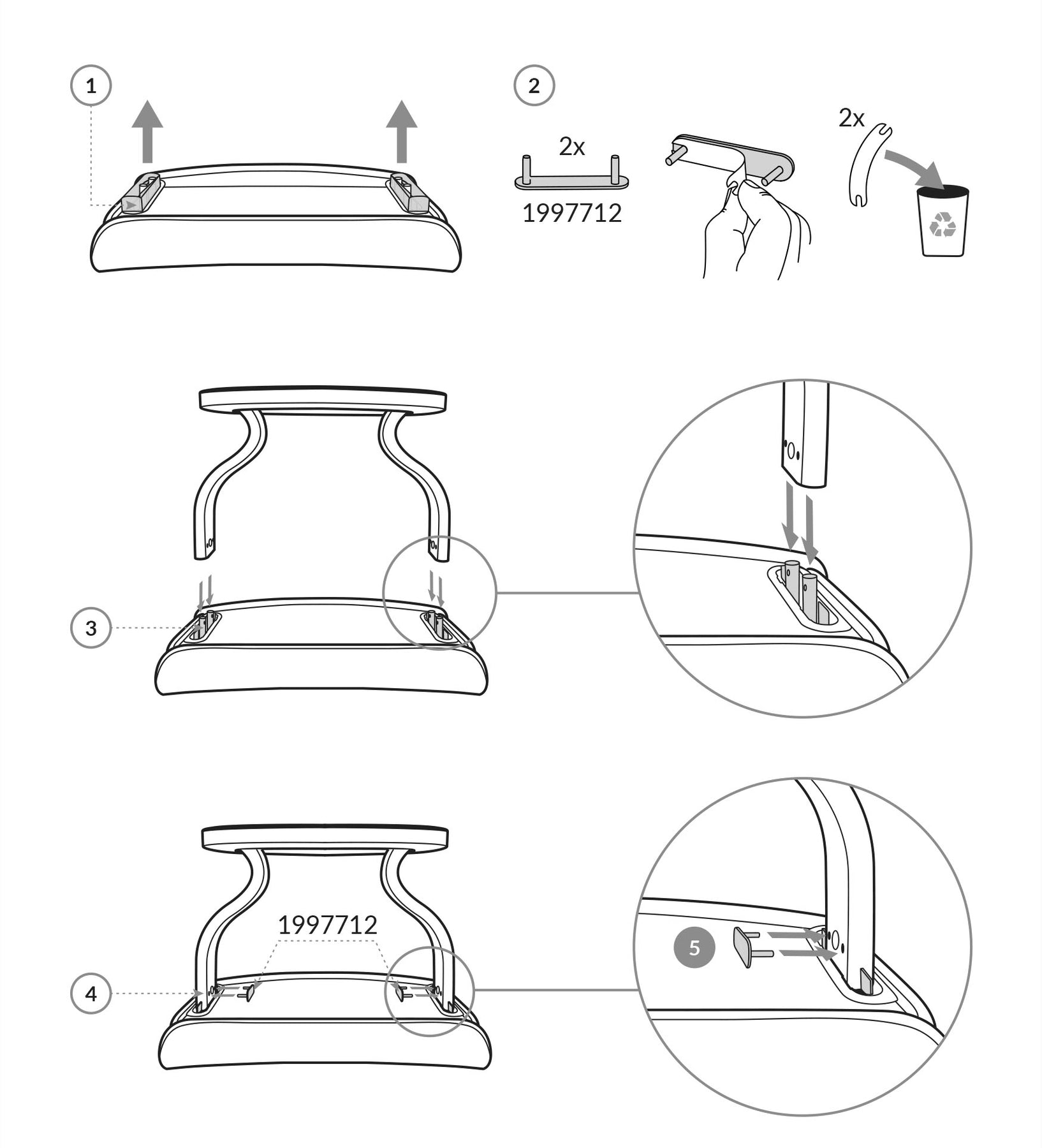 1

2

2x

1997712

2x

3

4

1997712

5