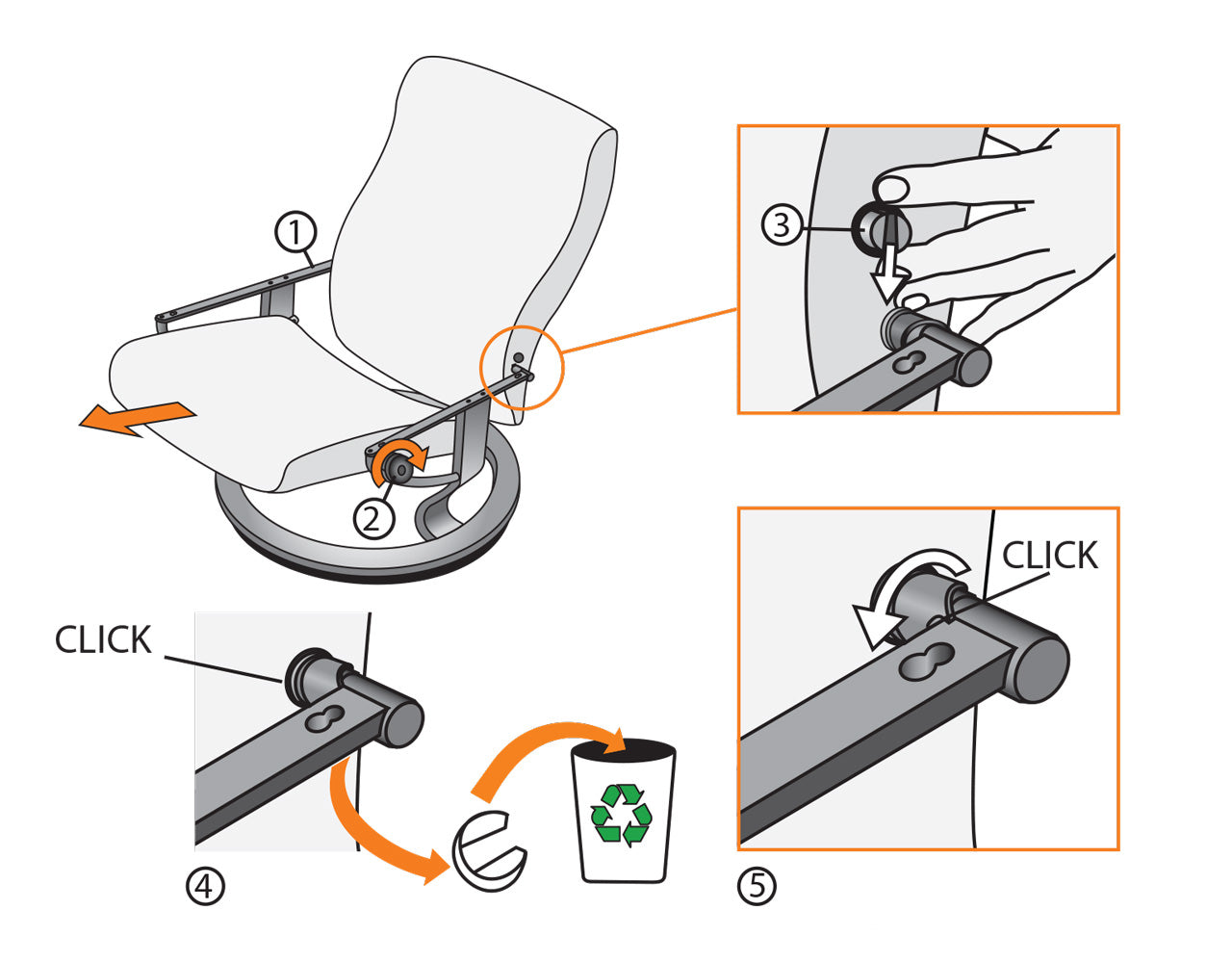 ①

②

③

CLICK

④

CLICK

⑤